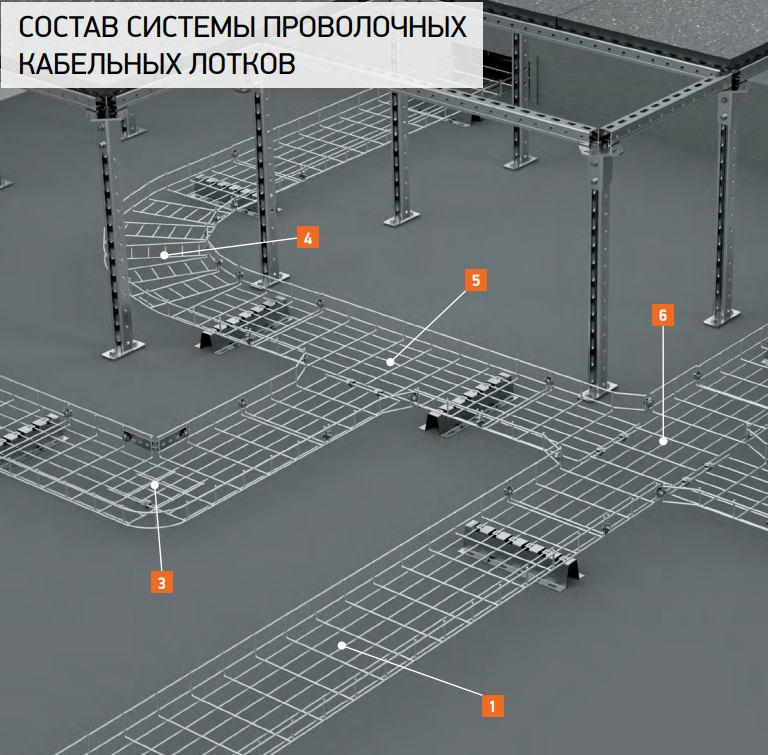 СОСТАВ СИСТЕМЫ ПРОВОЛОЧНЫХ КАБЕЛЬНЫХ ЛОТКОВ

4

5

6

3

1